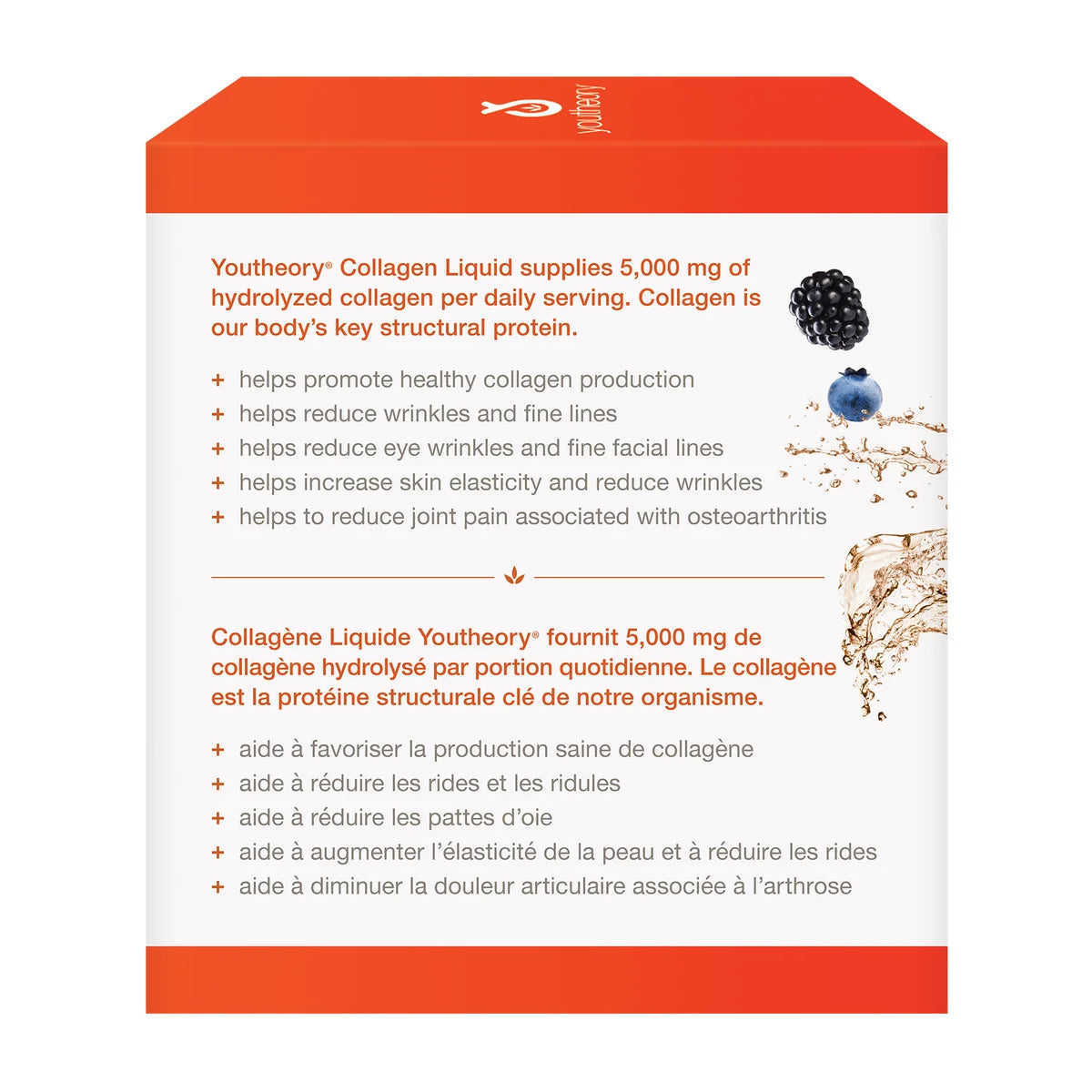 youtheory

Youtheory® Collagen Liquid supplies 5,000 mg of hydrolyzed collagen per daily serving. Collagen is our body's key structural protein.

+ helps promote healthy collagen production
+ helps reduce wrinkles and fine lines
+ helps reduce eye wrinkles and fine facial lines
+ helps increase skin elasticity and reduce wrinkles
+ helps to reduce joint pain associated with osteoarthritis

Collagène Liquide Youtheory® fournit 5,000 mg de collagène hydrolysé par portion quotidienne. Le collagène est la protéine structurale clé de notre organisme.

+ aide à favoriser la production saine de collagène
+ aide à réduire les rides et les ridules
+ aide à réduire les pattes d'oie
+ aide à augmenter l'élasticité de la peau et à réduire les rides
+ aide à diminuer la douleur articulaire associée à l'arthrose